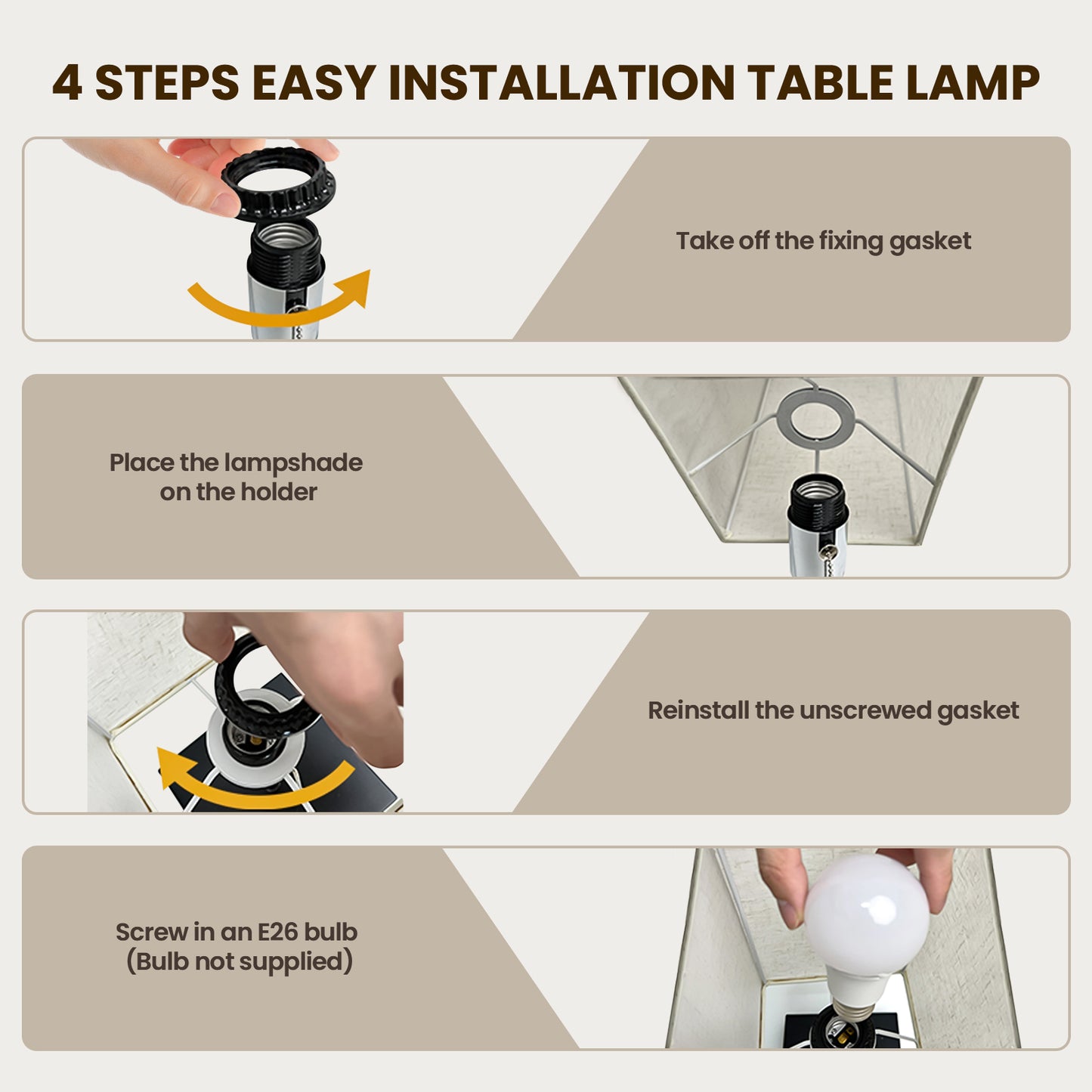 4 STEPS EASY INSTALLATION TABLE LAMP

Take off the fixing gasket

Place the lampshade on the holder

Reinstall the unscrewed gasket

Screw in an E26 bulb (Bulb not supplied)